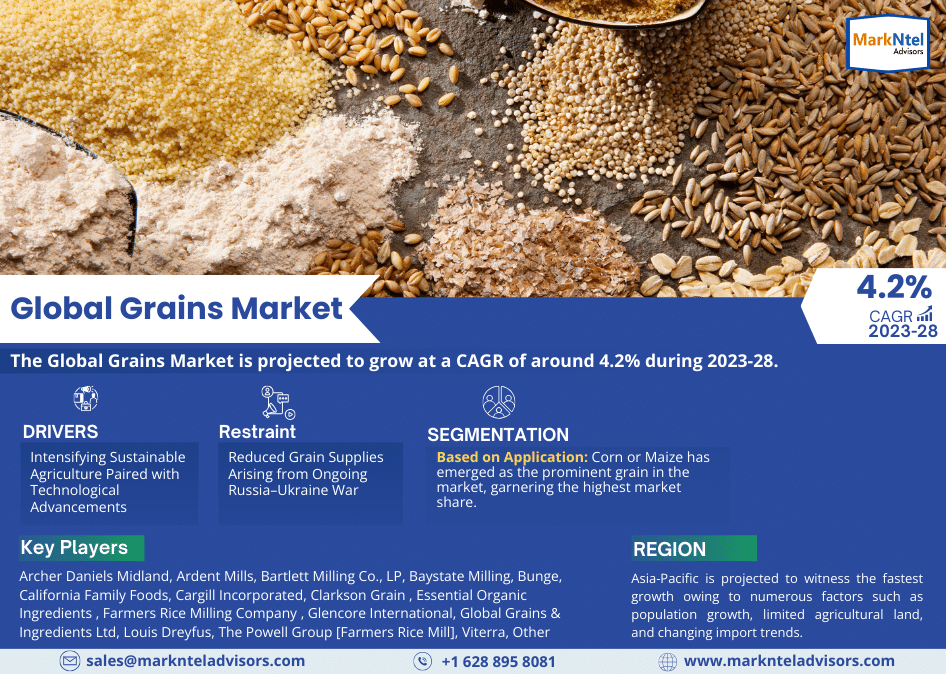 MarkNtel
Advisors

Global Grains Market

4.2%
CAGR
2023-28

The Global Grains Market is projected to grow at a CAGR of around 4.2% during 2023-28.

DRIVERS
Intensifying Sustainable Agriculture Paired with Technological Advancements

Restraint
Reduced Grain Supplies Arising from Ongoing Russia–Ukraine War

SEGMENTATION
Based on Application: Corn or Maize has emerged as the prominent grain in the market, garnering the highest market share.

Key Players
Archer Daniels Midland, Ardent Mills, Bartlett Milling Co., LP, Baystate Milling, Bunge, California Family Foods, Cargill Incorporated, Clarkson Grain , Essential Organic Ingredients , Farmers Rice Milling Company , Glencore International, Global Grains & Ingredients Ltd, Louis Dreyfus, The Powell Group [Farmers Rice Mill], Viterra, Other

REGION
Asia-Pacific is projected to witness the fastest growth owing to numerous factors such as population growth, limited agricultural land, and changing import trends.

sales@marknteladvisors.com
+1 628 895 8081
www.marknteladvisors.com